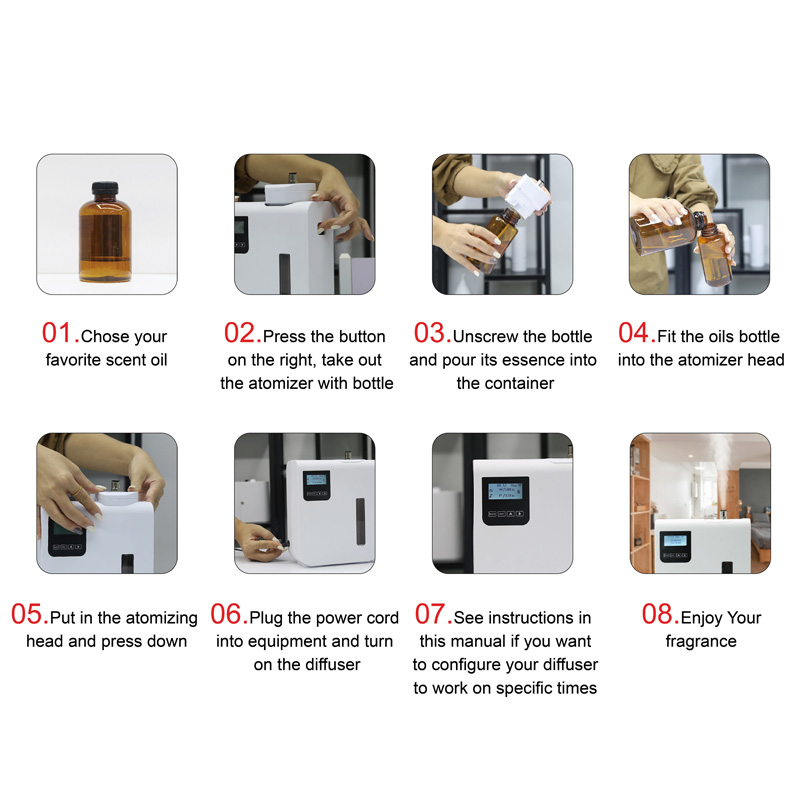 01.Chose your favorite scent oil

02.Press the button on the right, take out the atomizer with bottle

03.Unscrew the bottle and pour its essence into the container

04.Fit the oils bottle into the atomizer head

05.Put in the atomizing head and press down

06.Plug the power cord into equipment and turn on the diffuser

07.See instructions in this manual if you want to configure your diffuser to work on specific times

08.Enjoy Your fragrance